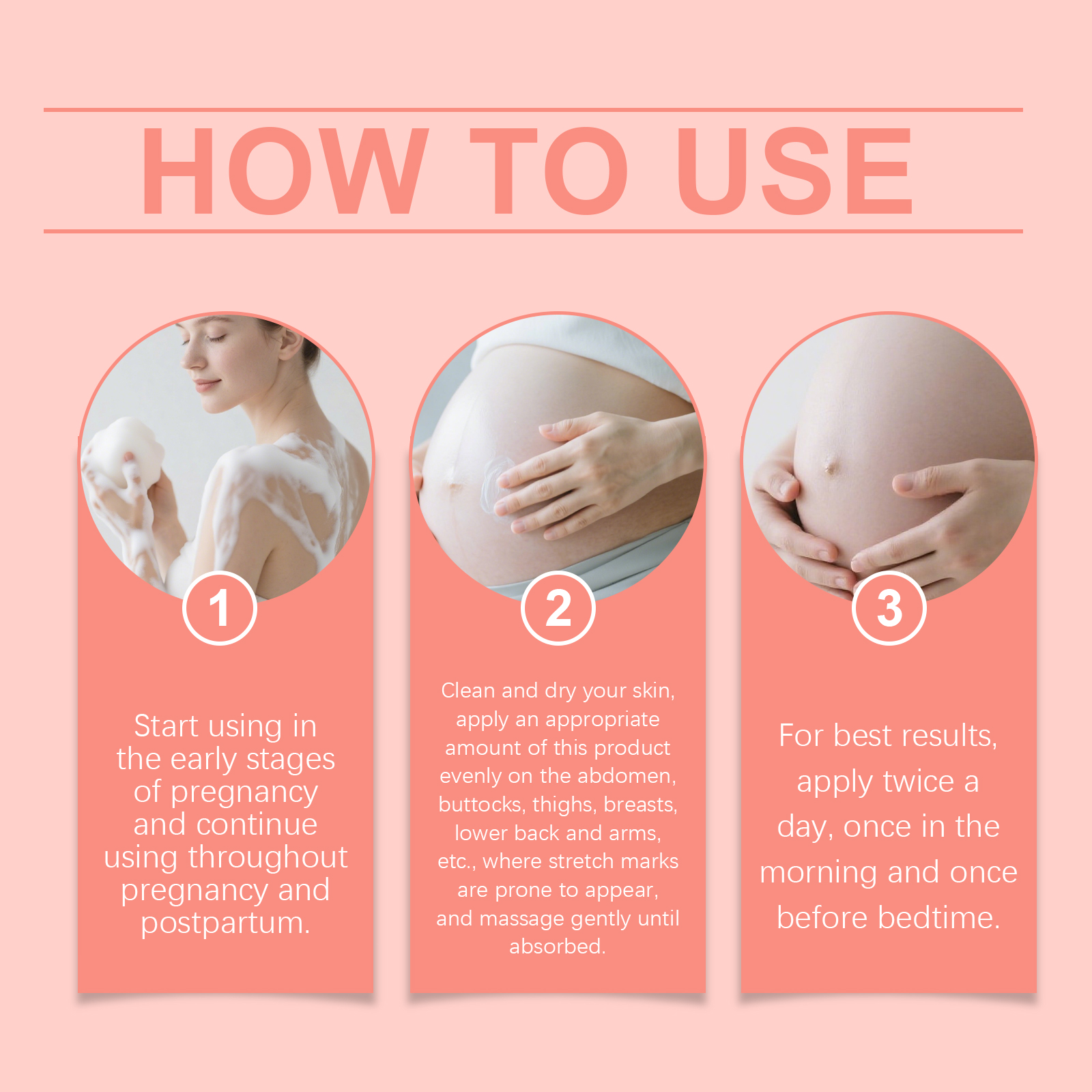 HOW TO USE

1

Start using in the early stages of pregnancy and continue using throughout pregnancy and postpartum.

2

Clean and dry your skin, apply an appropriate amount of this product evenly on the abdomen, buttocks, thighs, breasts, lower back and arms, etc., where stretch marks are prone to appear, and massage gently until absorbed.

3

For best results, apply twice a day, once in the morning and once before bedtime.