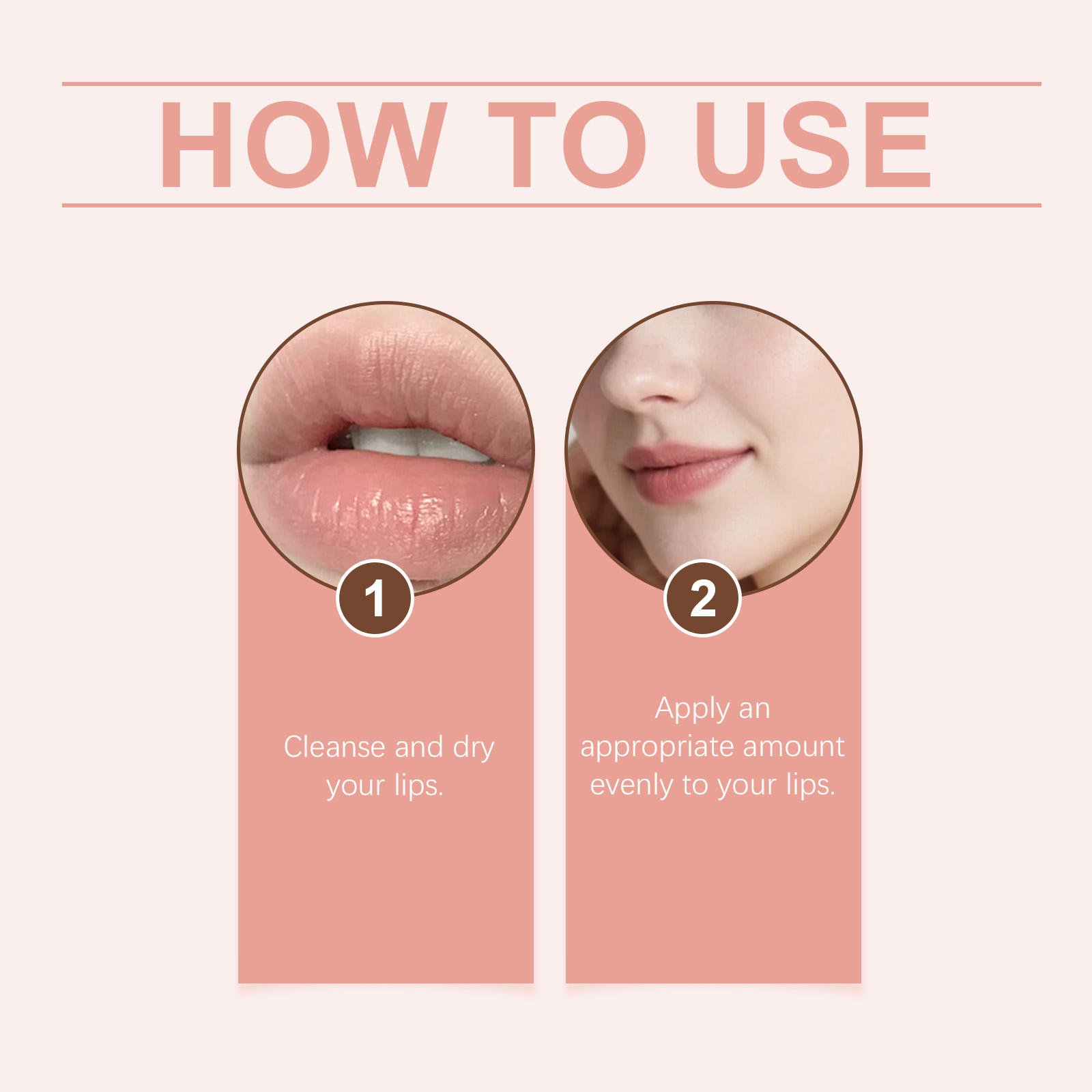 HOW TO USE

1

Cleanse and dry your lips.

2

Apply an appropriate amount evenly to your lips.