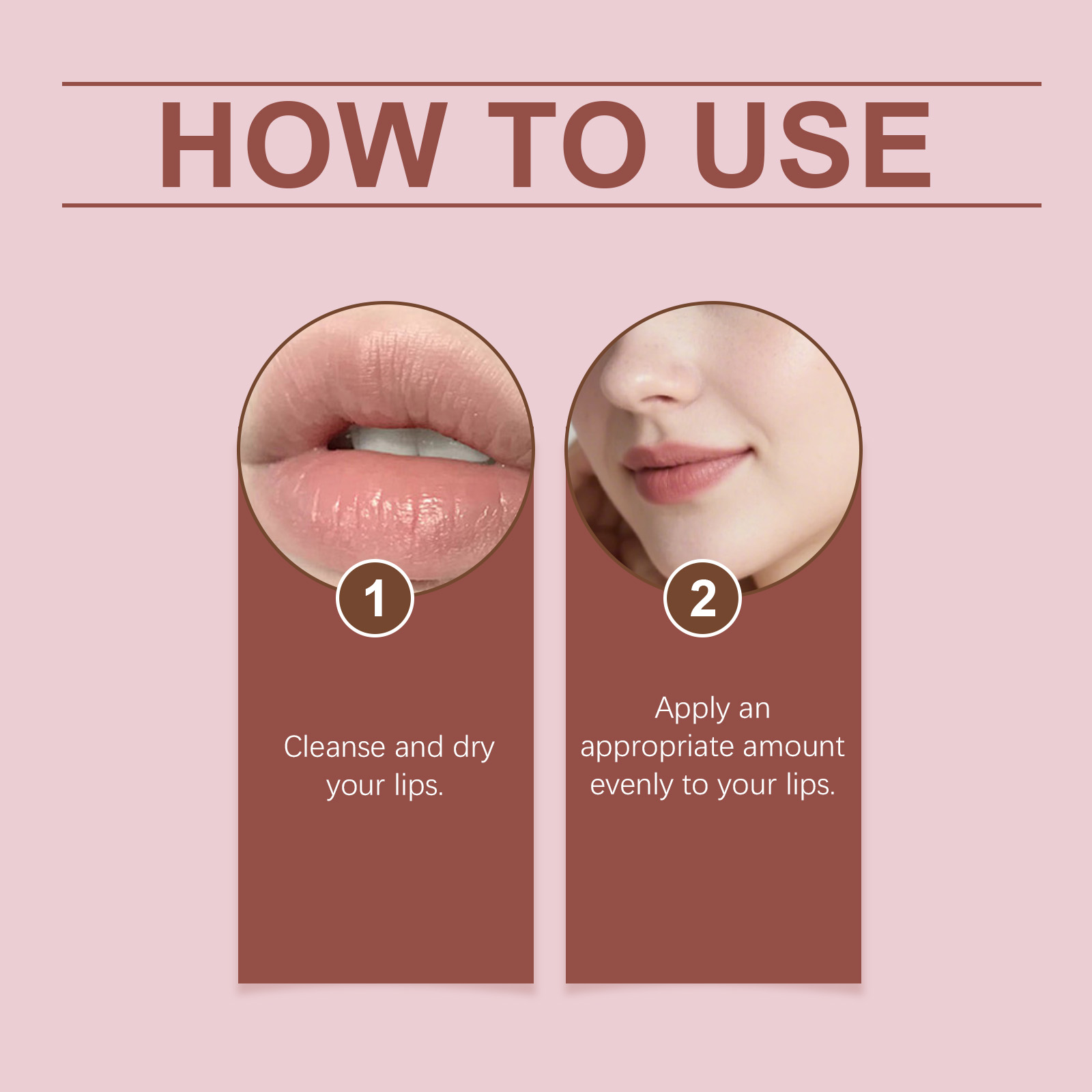 HOW TO USE

1

Cleanse and dry your lips.

2

Apply an appropriate amount evenly to your lips.