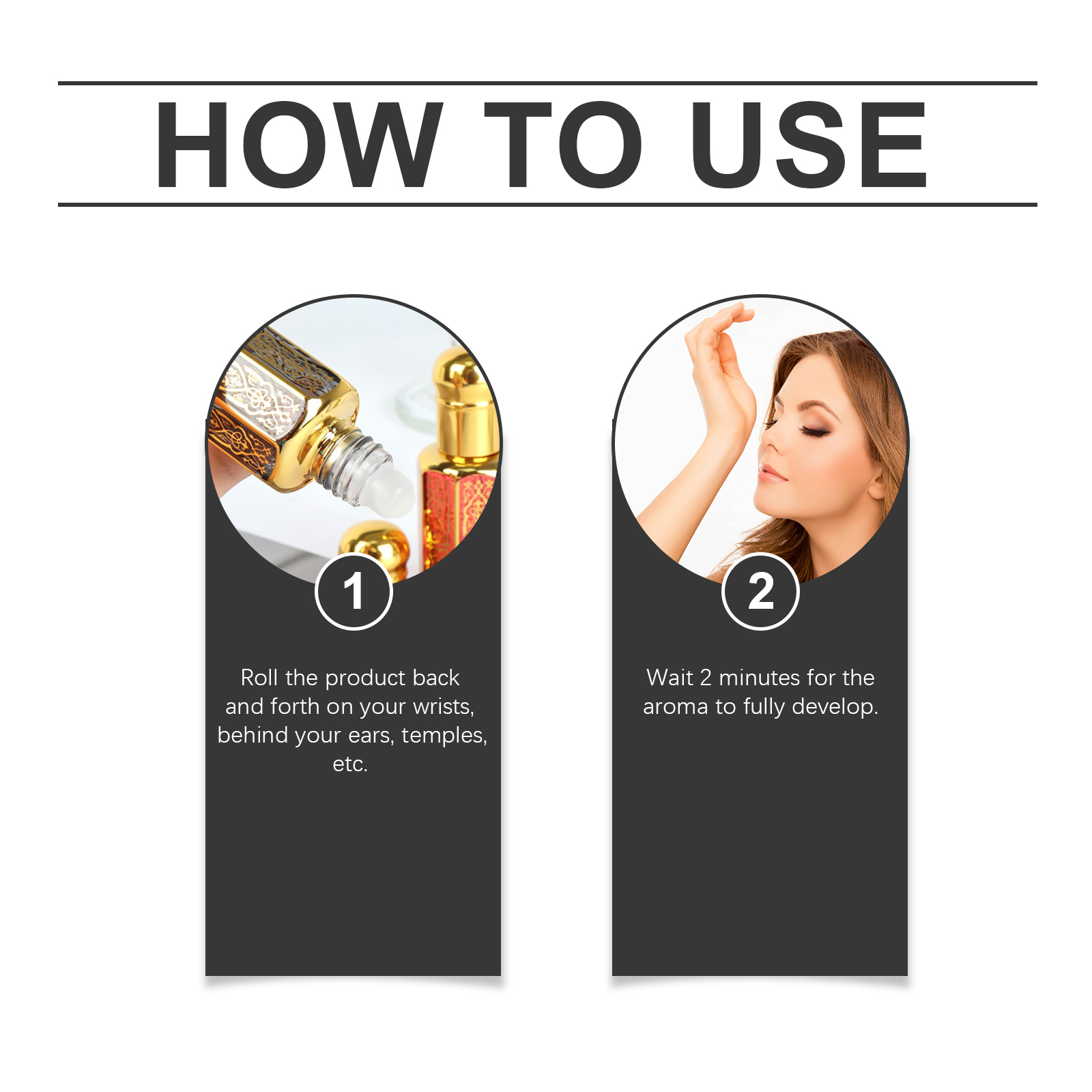 HOW TO USE

1

Roll the product back and forth on your wrists, behind your ears, temples, etc.

2

Wait 2 minutes for the aroma to fully develop.