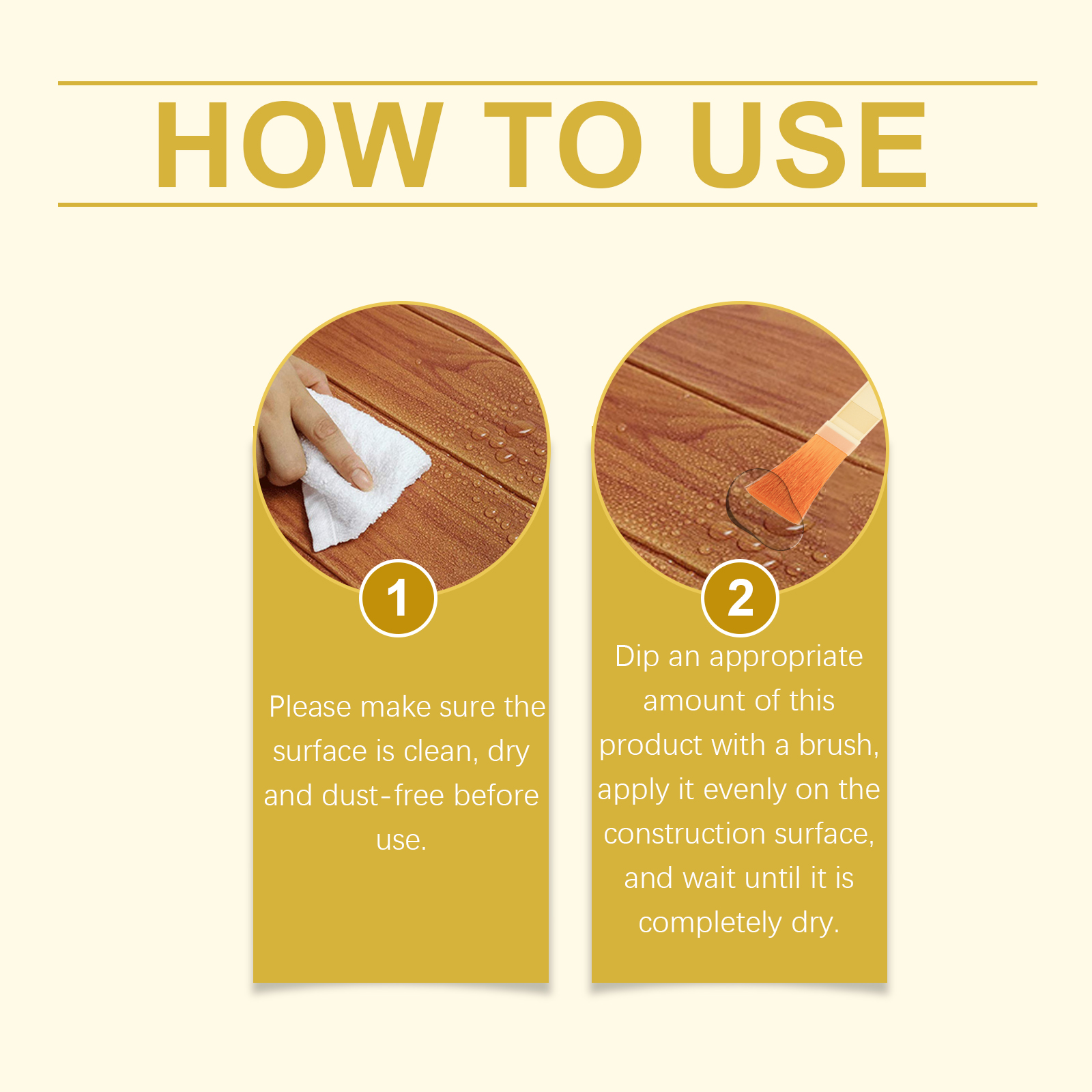 HOW TO USE

1

Please make sure the surface is clean, dry and dust-free before use.

2

Dip an appropriate amount of this product with a brush, apply it evenly on the construction surface, and wait until it is completely dry.