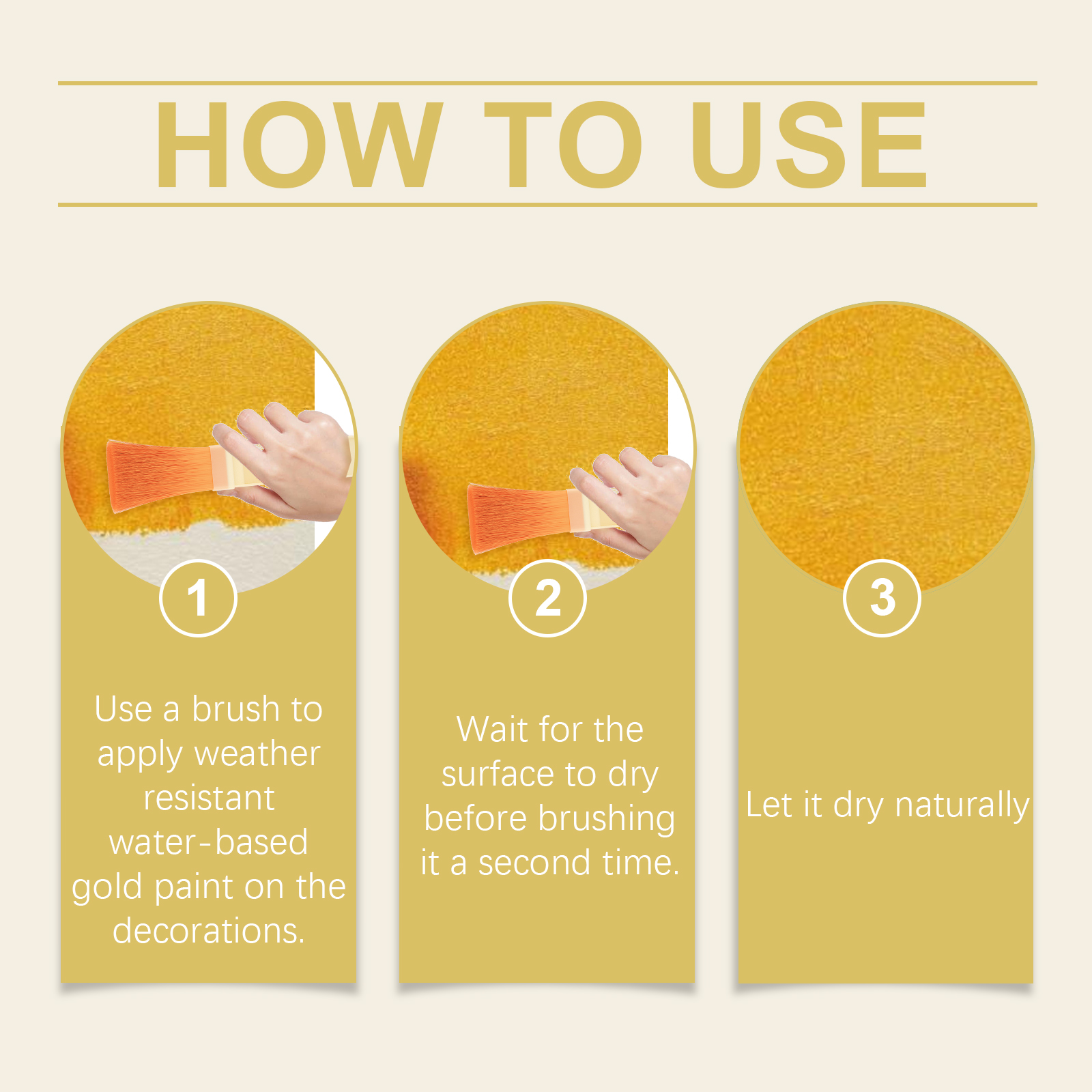 HOW TO USE

1

Use a brush to apply weather resistant water-based gold paint on the decorations.

2

Wait for the surface to dry before brushing it a second time.

3

Let it dry naturally