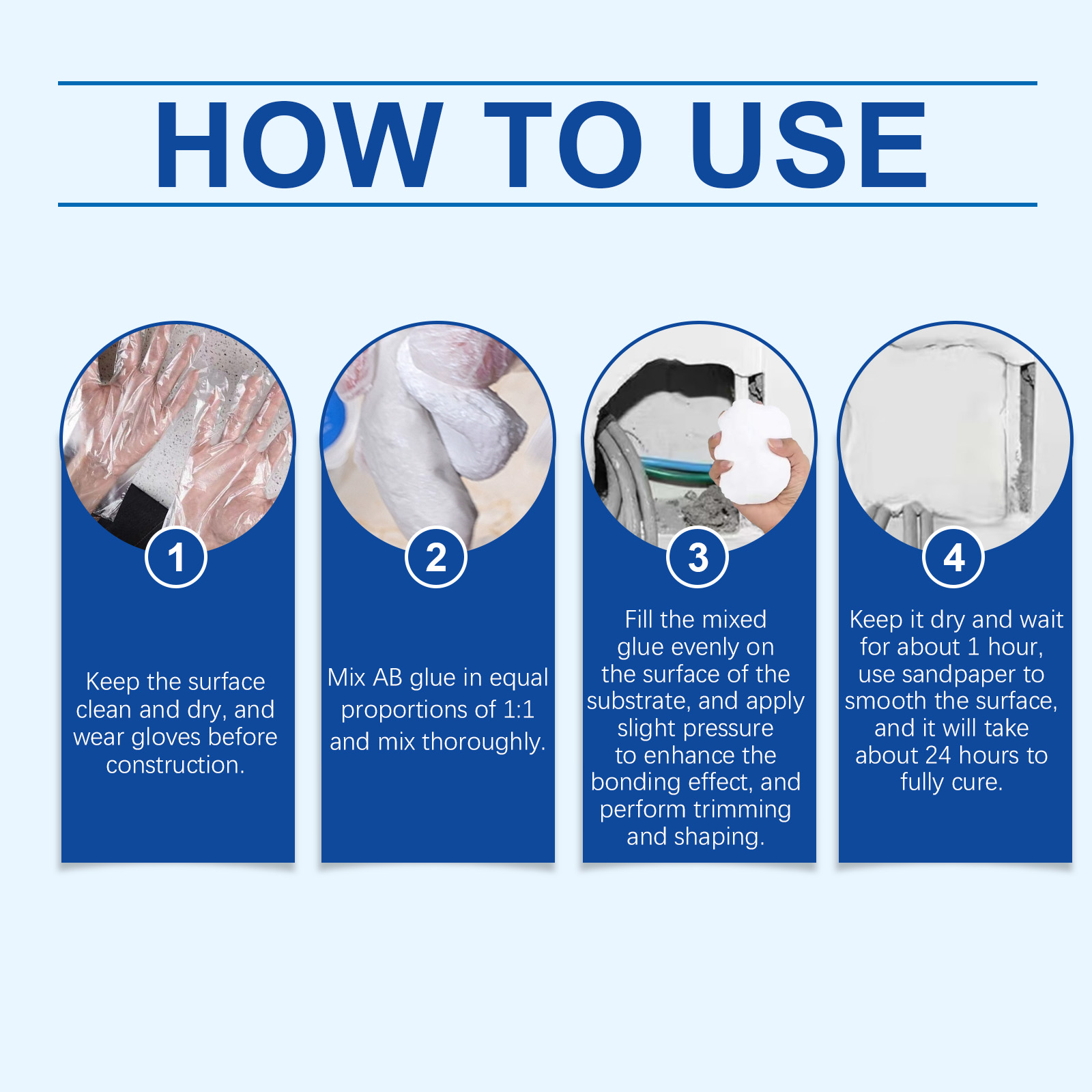 HOW TO USE

1

Keep the surface clean and dry, and wear gloves before construction.

2

Mix AB glue in equal proportions of 1:1 and mix thoroughly.

3

Fill the mixed glue evenly on the surface of the substrate, and apply slight pressure to enhance the bonding effect, and perform trimming and shaping.

4

Keep it dry and wait for about 1 hour, use sandpaper to smooth the surface, and it will take about 24 hours to fully cure.