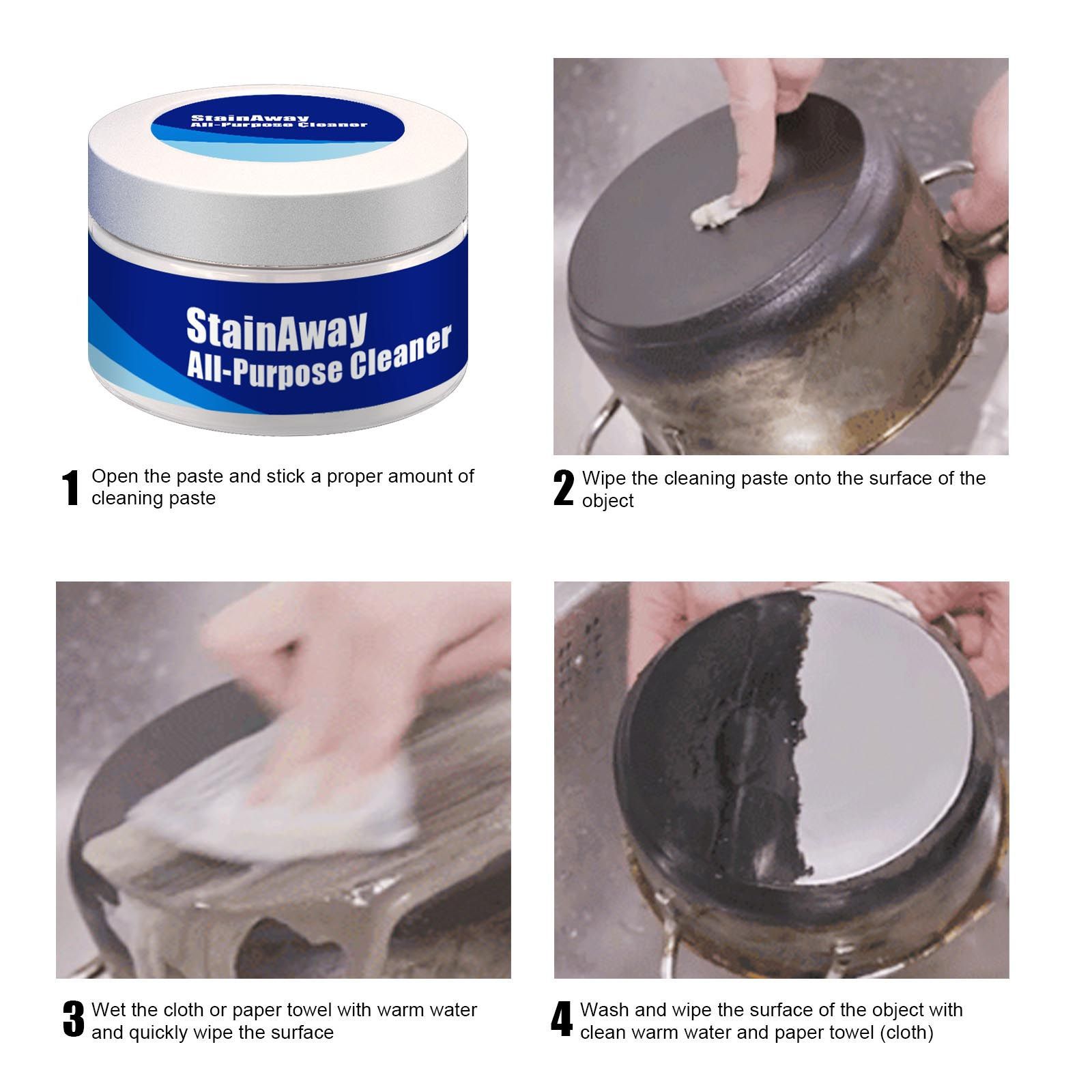 StainAway
All-Purpose Cleaner

StainAway
All-Purpose Cleaner

1 Open the paste and stick a proper amount of cleaning paste

2 Wipe the cleaning paste onto the surface of the object

3 Wet the cloth or paper towel with warm water and quickly wipe the surface

4 Wash and wipe the surface of the object with clean warm water and paper towel (cloth)