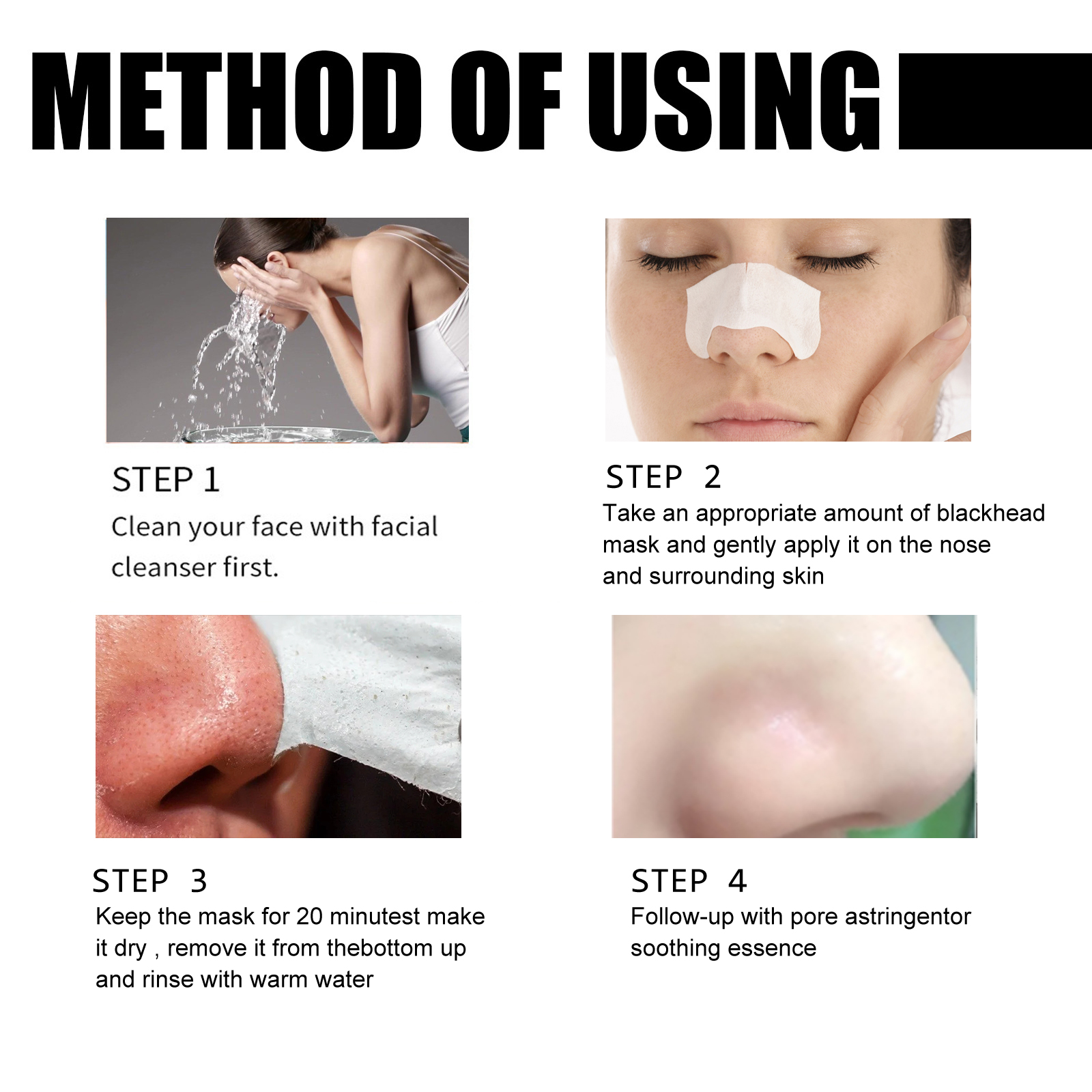 METHOD OF USING

STEP 1

Clean your face with facial cleanser first.

STEP 2

Take an appropriate amount of blackhead mask and gently apply it on the nose and surrounding skin

STEP 3

Keep the mask for 20 minutest make it dry , remove it from thebottom up and rinse with warm water

STEP 4

Follow-up with pore astringentor soothing essence