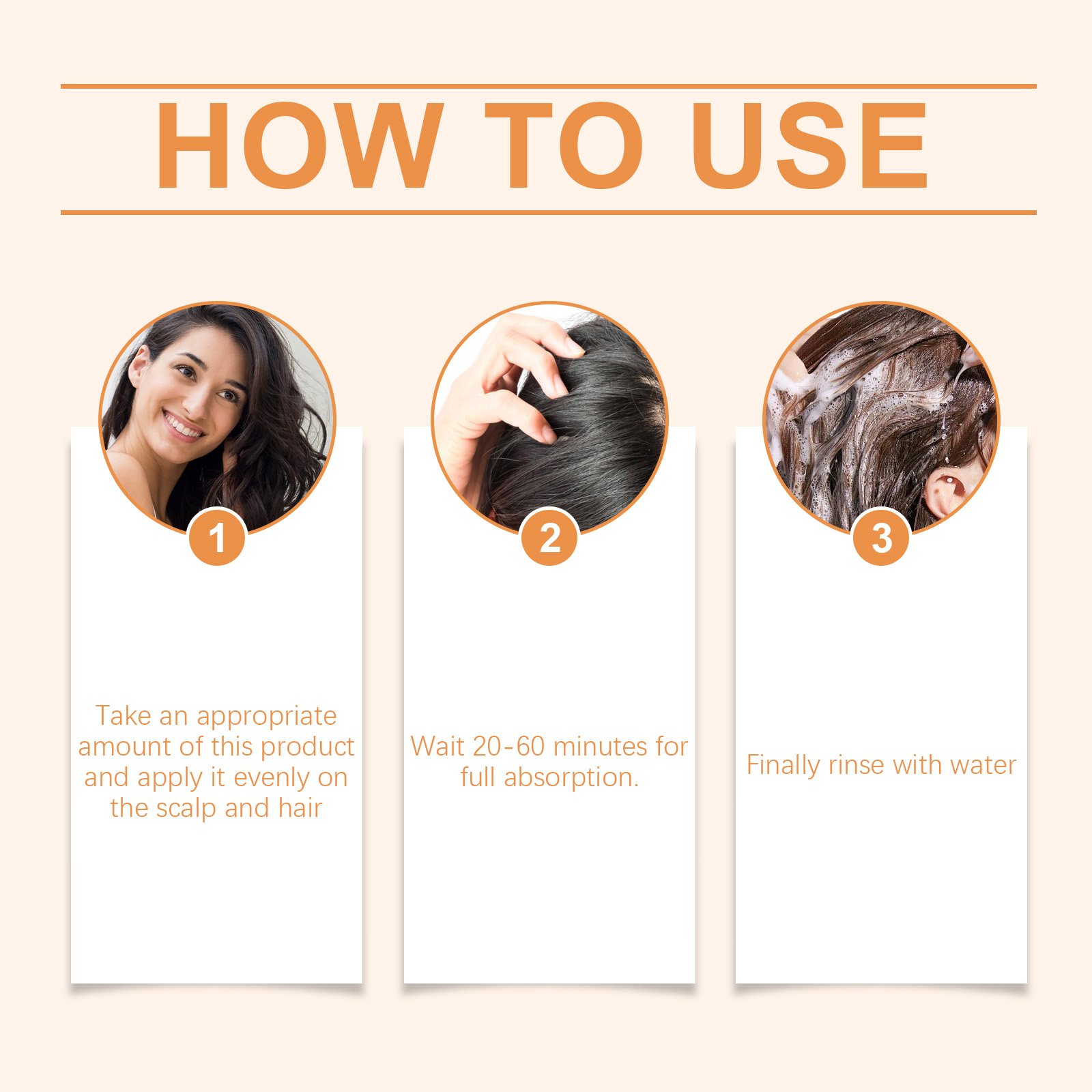 HOW TO USE

1

Take an appropriate amount of this product and apply it evenly on the scalp and hair

2

Wait 20-60 minutes for full absorption.

3

Finally rinse with water