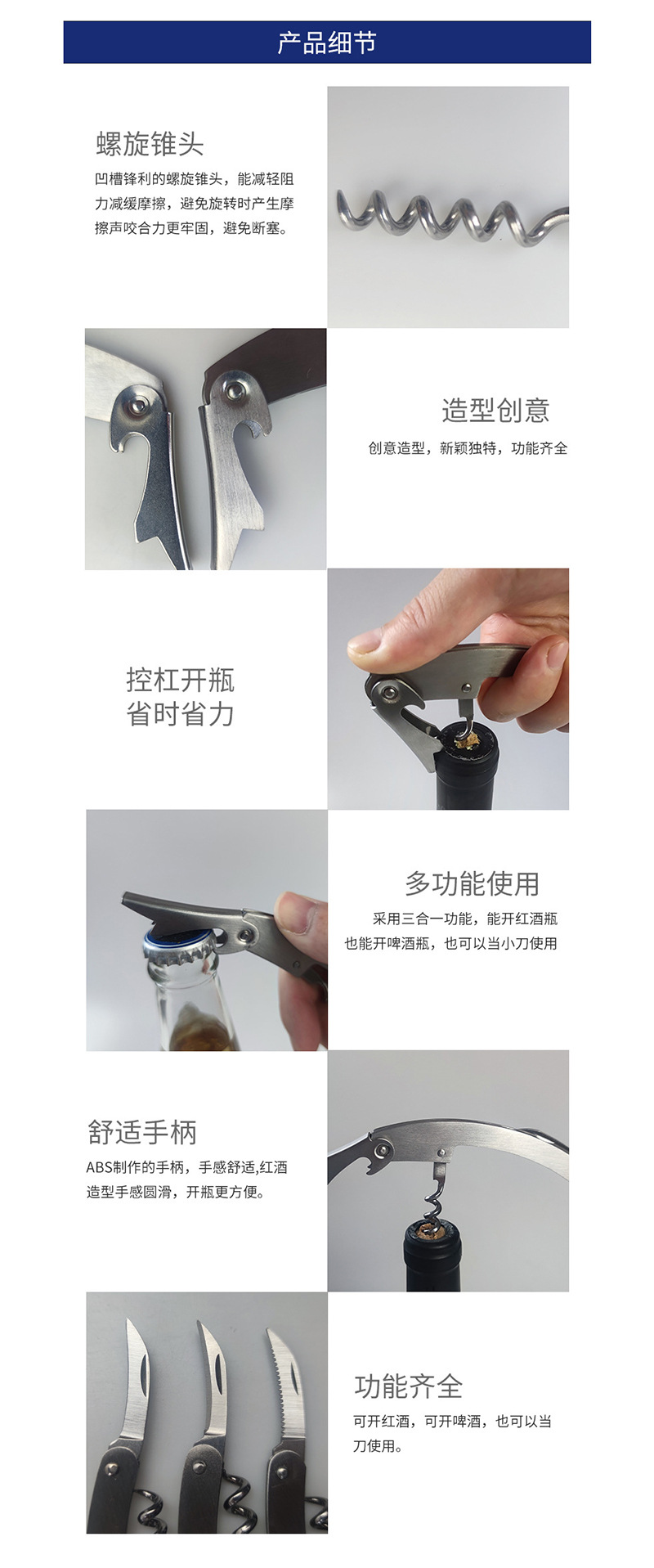 产品细节

螺旋锥头

凹槽锋利的螺旋锥头，能减轻阻力减缓摩擦，避免旋转时产生摩擦声咬合力更牢固，避免断塞。

造型创意

创意造型，新颖独特，功能齐全

控杠开瓶
省时省力

多功能使用

采用三合一功能，能开红酒瓶也能开啤酒瓶，也可以当小刀使用

舒适手柄

ABS制作的手柄，手感舒适,红酒造型手感圆滑，开瓶更方便。

功能齐全

可开红酒，可开啤酒，也可以当刀使用。